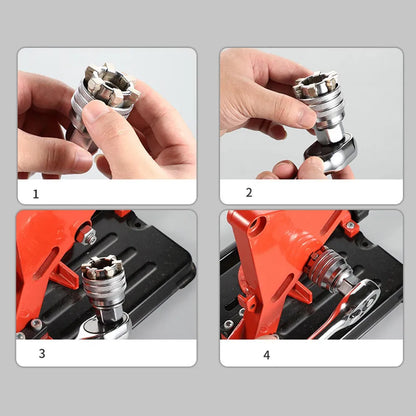 1

2

3

4