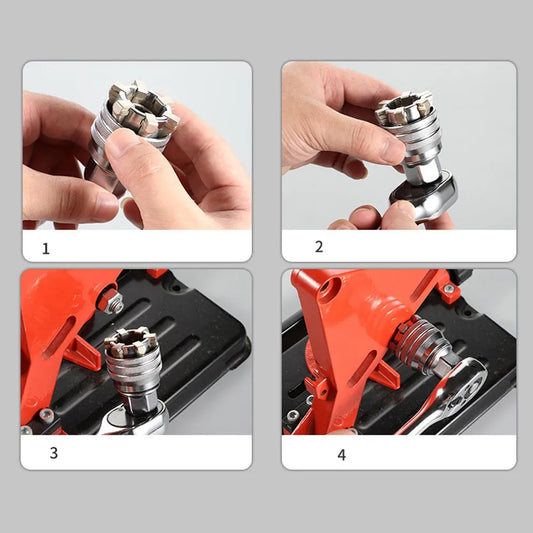 1

2

3

4